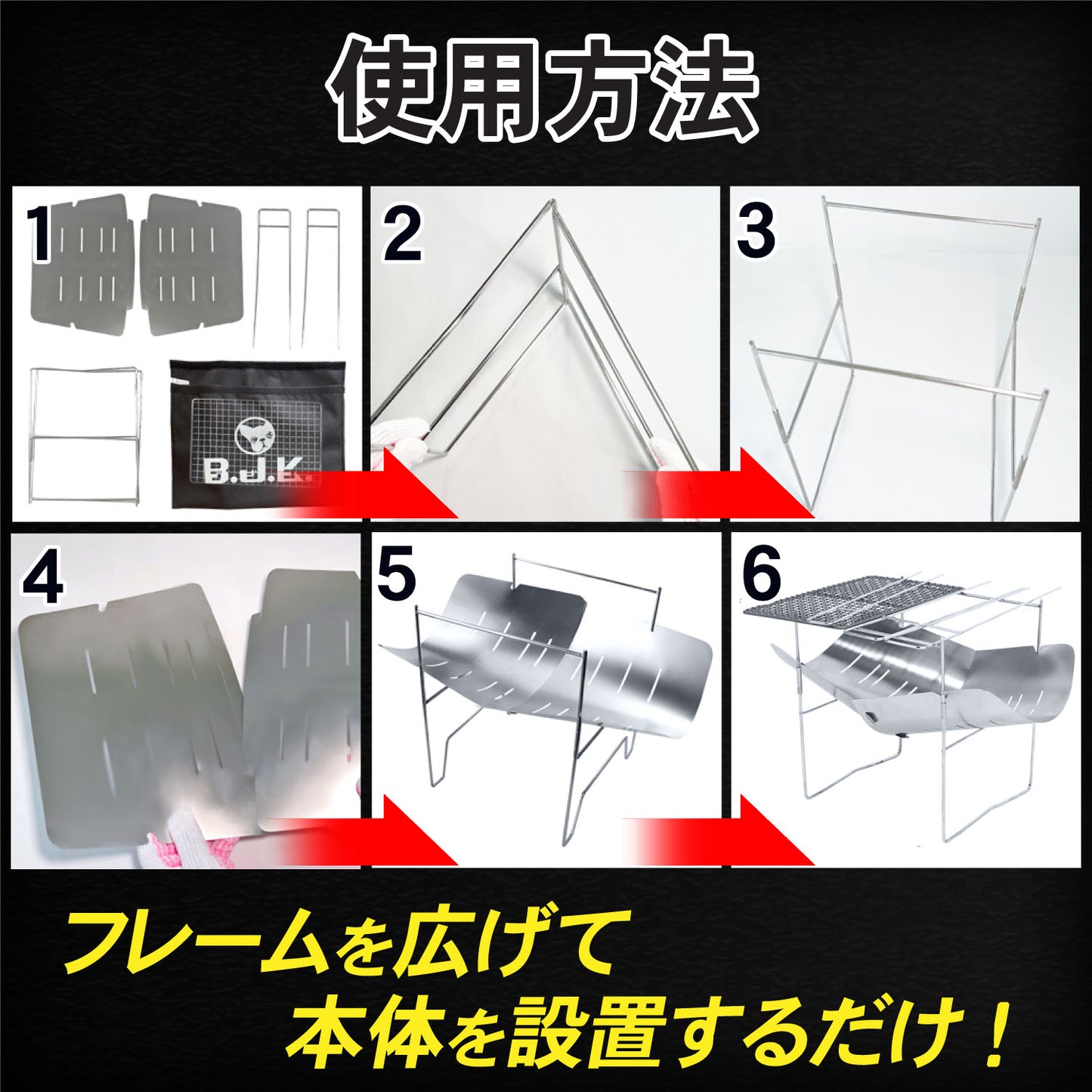 使用方法

1

B.J.K.

2

3

4

5

6

フレームを広げて
本体を設置するだけ！