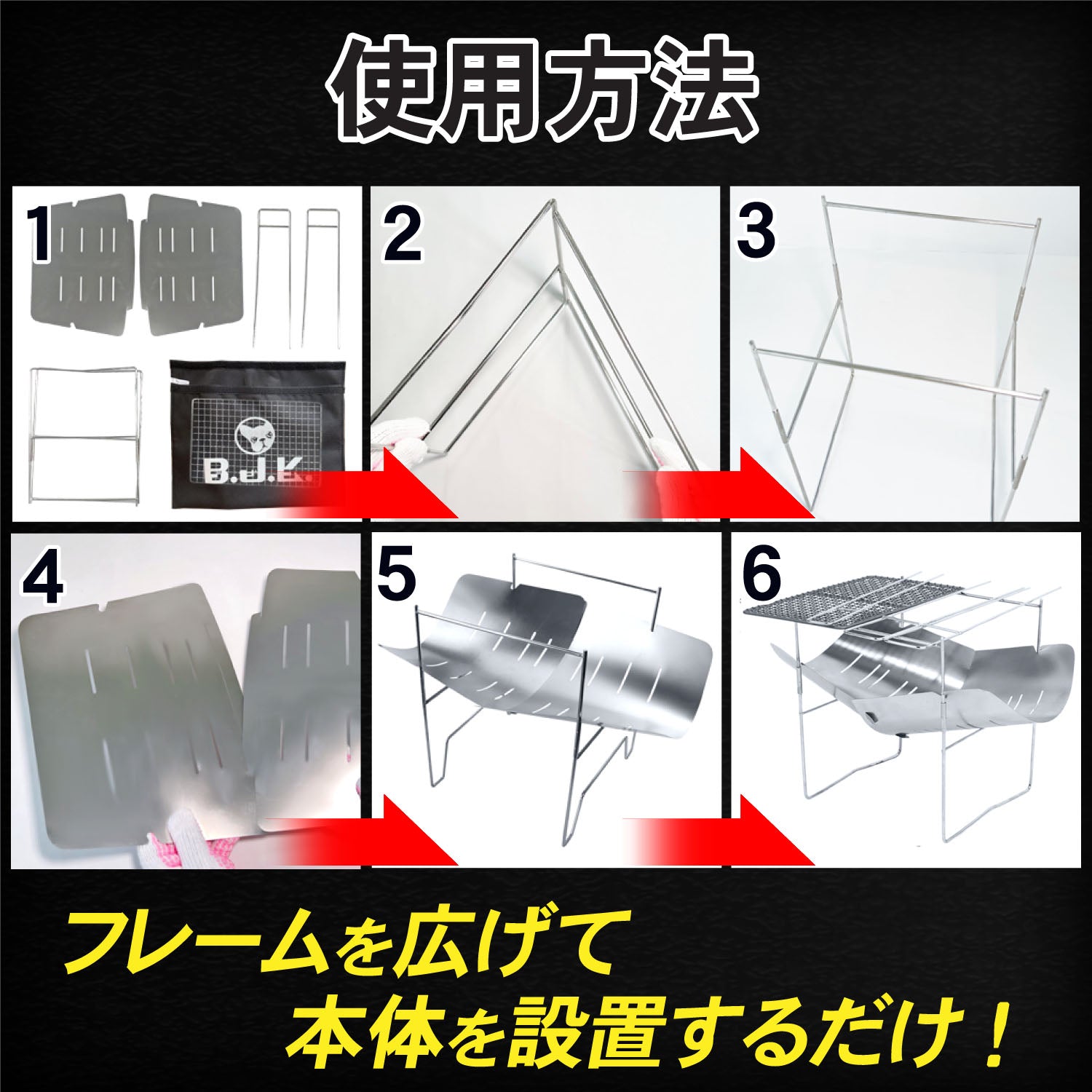 使用方法

1

B.J.K.

2

3

4

5

6

フレームを広げて
本体を設置するだけ！